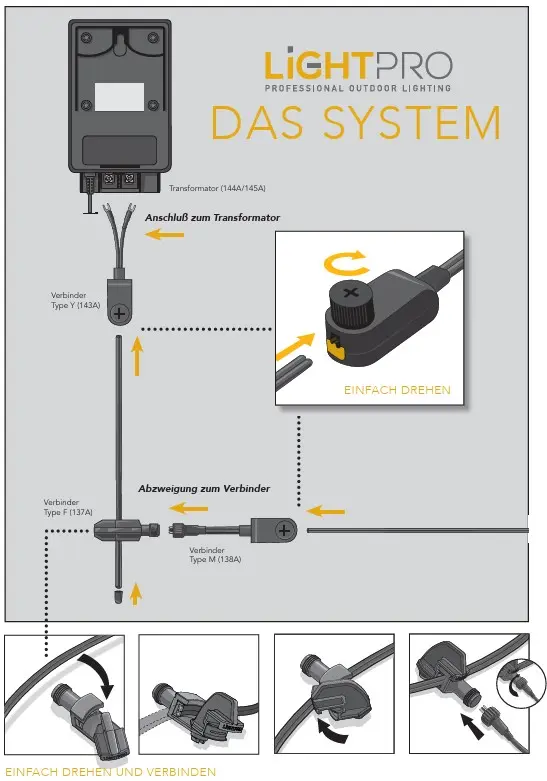 LiGHTPRO
PROFESSIONAL OUTDOOR LIGHTING
DAS SYSTEM

Transformator (144A/145A)

Anschluß zum Transformator

Verbinder
Type Y (143A)

EINFACH DREHEN

Abzweigung zum Verbinder

Verbinder
Type F (137A)

Verbinder
Type M (138A)

EINFACH DREHEN UND VERBINDEN